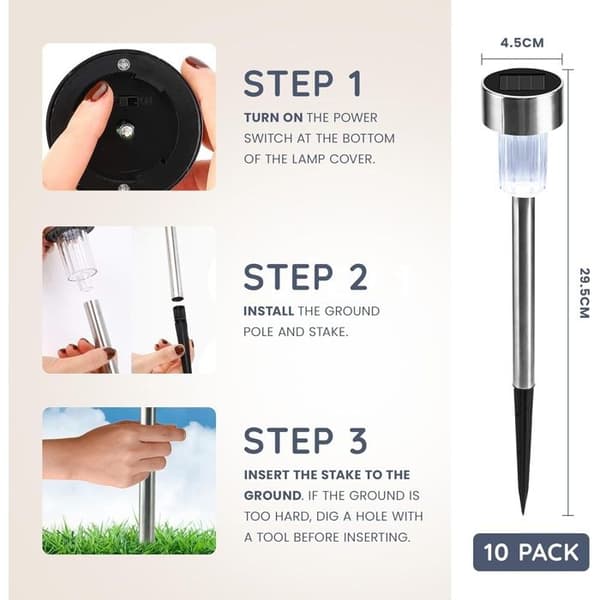 STEP 1

TURN ON THE POWER SWITCH AT THE BOTTOM OF THE LAMP COVER.

STEP 2

INSTALL THE GROUND POLE AND STAKE.

STEP 3

INSERT THE STAKE TO THE GROUND. IF THE GROUND IS TOO HARD, DIG A HOLE WITH A TOOL BEFORE INSERTING.

4.5CM

29.5CM

10 PACK