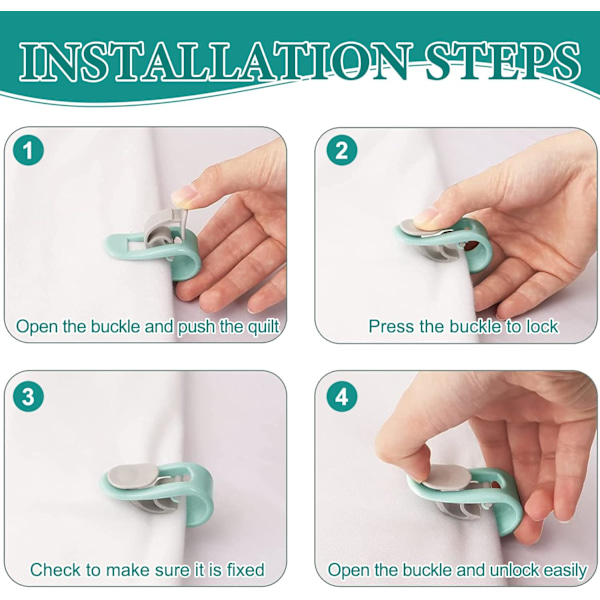 INSTALLATION STEPS

1

Open the buckle and push the quilt

2

Press the buckle to lock

3

Check to make sure it is fixed

4

Open the buckle and unlock easily