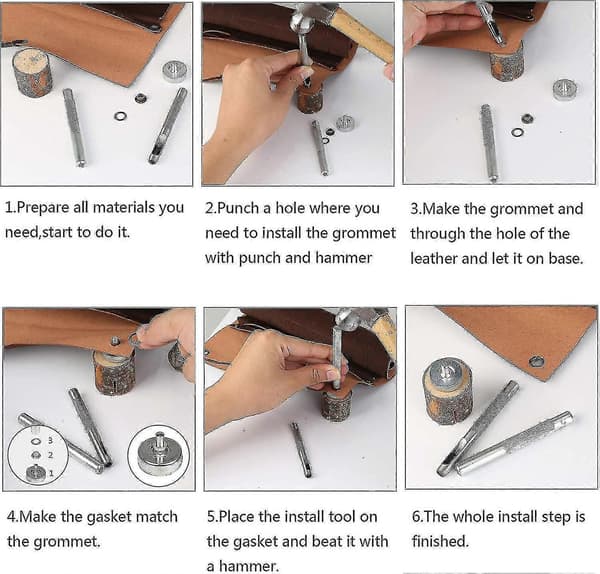 1.Prepare all materials you need,start to do it.

2.Punch a hole where you need to install the grommet with punch and hammer

3.Make the grommet and through the hole of the leather and let it on base.

3
2
1

4.Make the gasket match the grommet.

5.Place the install tool on the gasket and beat it with a hammer.

6.The whole install step is finished.