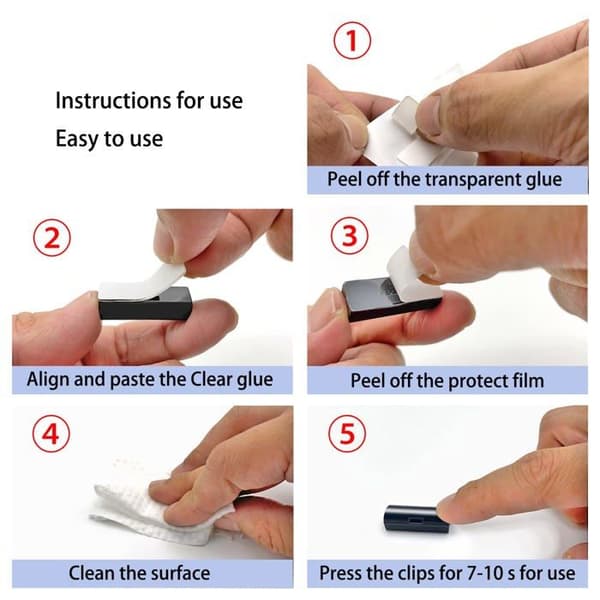 Instructions for use

Easy to use

①

Peel off the transparent glue

②

Align and paste the Clear glue

③

Peel off the protect film

④

Clean the surface

⑤

Press the clips for 7-10 s for use