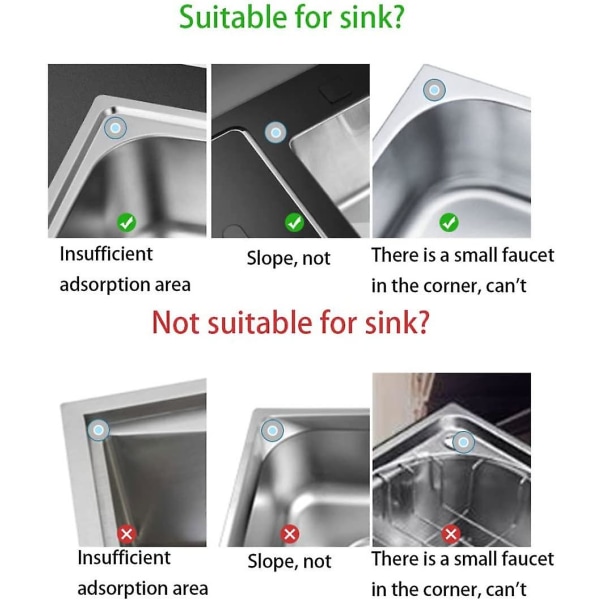 Suitable for sink?

Insufficient adsorption area

Slope, not

There is a small faucet in the corner, can't

Not suitable for sink?

Insufficient adsorption area

Slope, not

There is a small faucet in the corner, can't