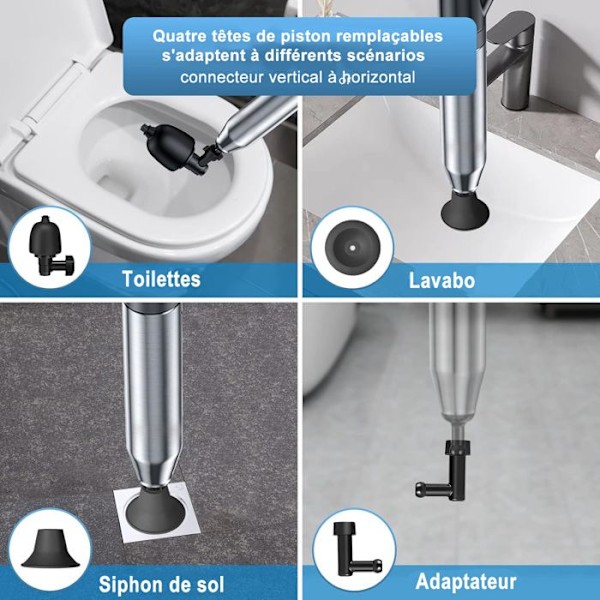 Quatre têtes de piston remplaçables s'adaptent à différents scénarios
connecteur vertical à horizontal

Toilettes

Lavabo

Siphon de sol

Adaptateur