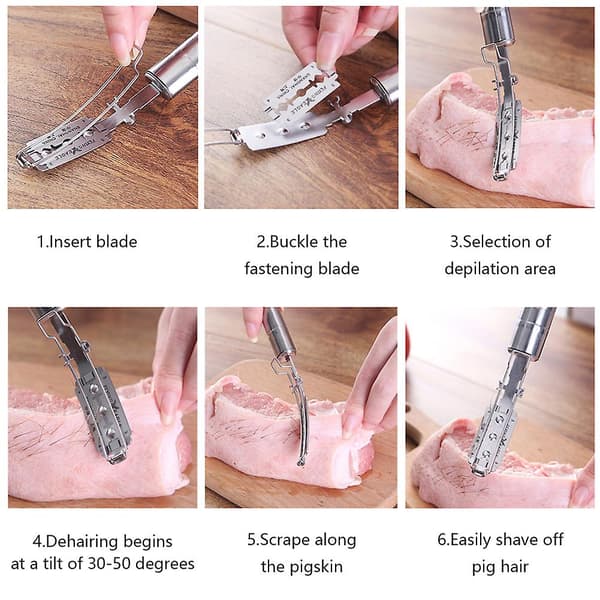 1.Insert blade

2.Buckle the fastening blade

3.Selection of depilation area

4.Dehairing begins at a tilt of 30-50 degrees

5.Scrape along the pigskin

6.Easily shave off pig hair