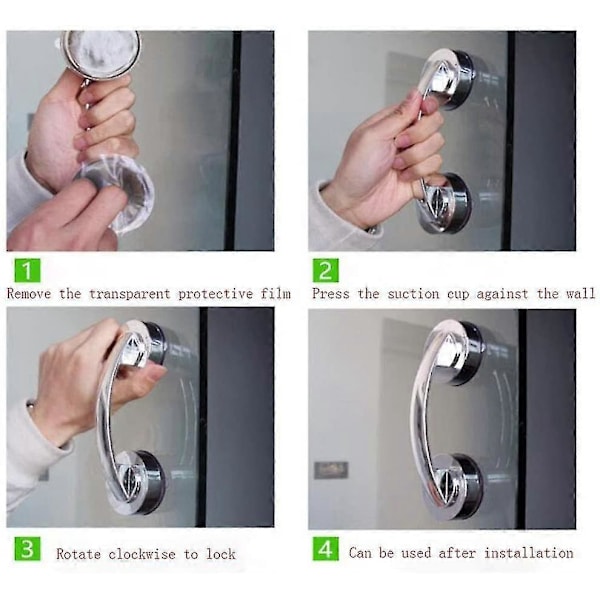 1
Remove the transparent protective film

2
Press the suction cup against the wall

3 Rotate clockwise to lock

4 Can be used after installation