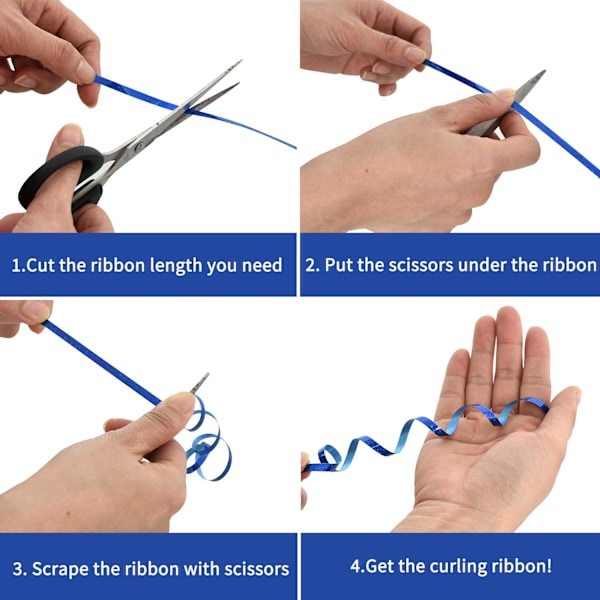 1.Cut the ribbon length you need

2. Put the scissors under the ribbon

3. Scrape the ribbon with scissors

4.Get the curling ribbon!