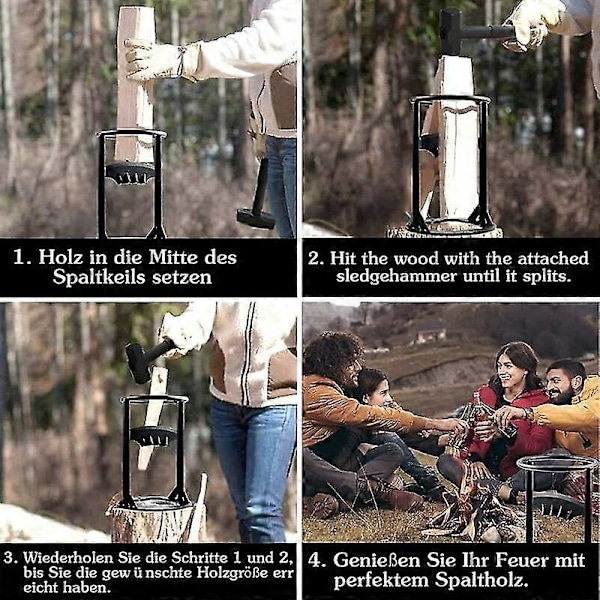 1. Holz in die Mitte des Spaltkeils setzen

2. Hit the wood with the attached sledgehammer until it splits.

3. Wiederholen Sie die Schritte 1 und 2, bis Sie die gew ü nschte Holzgröße err eicht haben.

4. Genießen Sie Ihr Feuer mit perfektem Spaltholz.