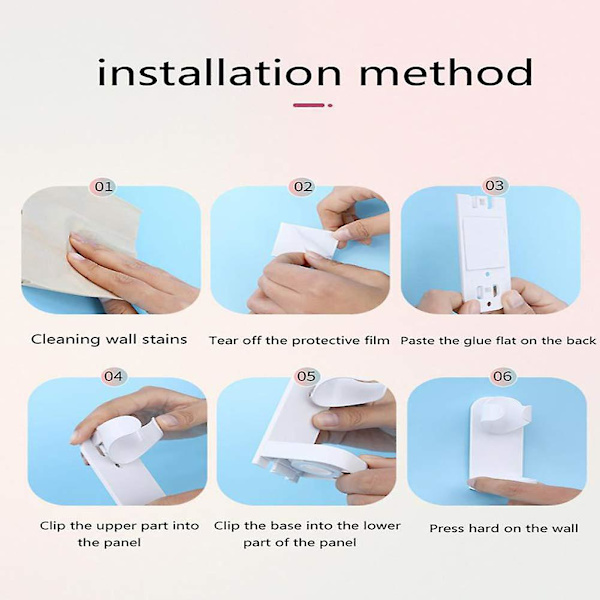 installation method

01

Cleaning wall stains

02

Tear off the protective film

03

Paste the glue flat on the back

04

Clip the upper part into the panel

05

Clip the base into the lower part of the panel

06

Press hard on the wall