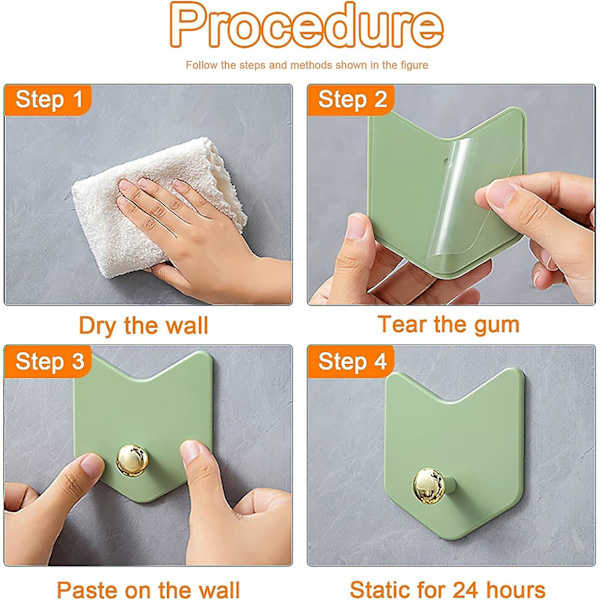 Procedure

Follow the steps and methods shown in the figure

Step 1

Dry the wall

Step 2

Tear the gum

Step 3

Paste on the wall

Step 4

Static for 24 hours