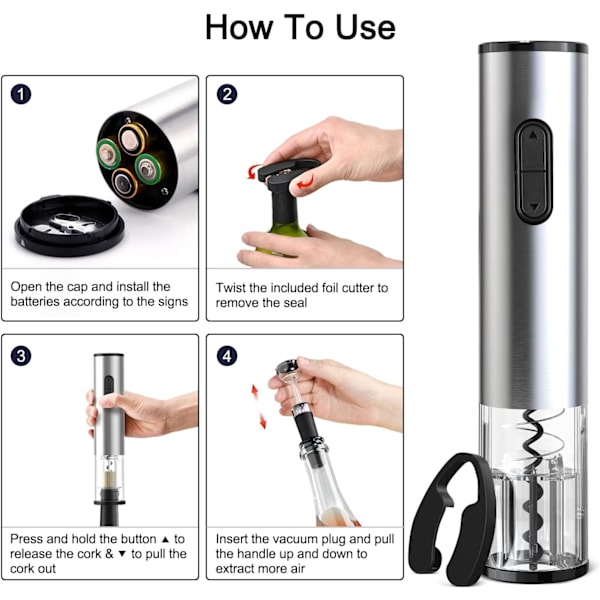 How To Use

1

Open the cap and install the batteries according to the signs

2

Twist the included foil cutter to remove the seal

3

Press and hold the button ▲ to release the cork & ▼ to pull the cork out

4

Insert the vacuum plug and pull the handle up and down to extract more air