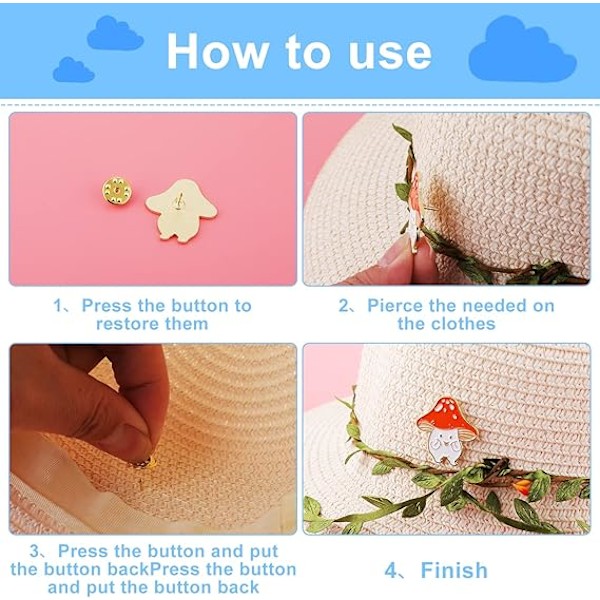 How to use

1、Press the button to restore them

2、Pierce the needed on the clothes

3、Press the button and put the button backPress the button and put the button back

4、Finish