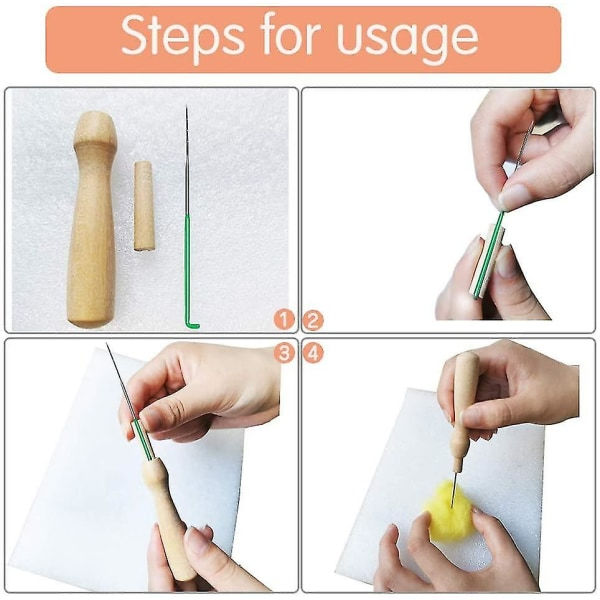 Steps for usage

1 2

3 4