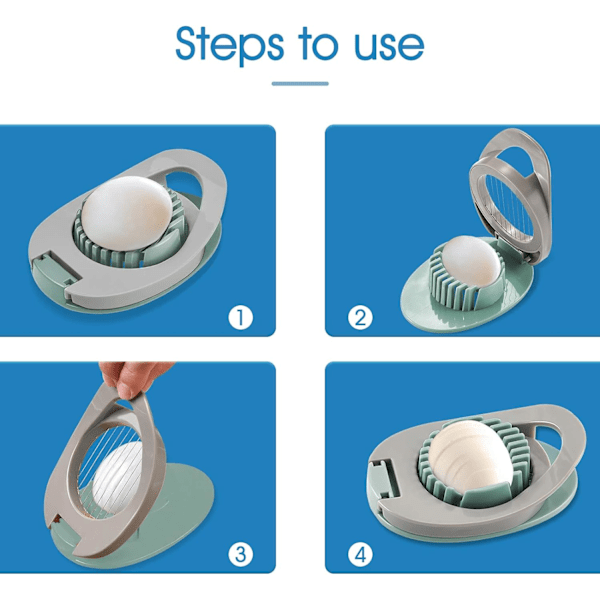 Steps to use

1

2

3

4