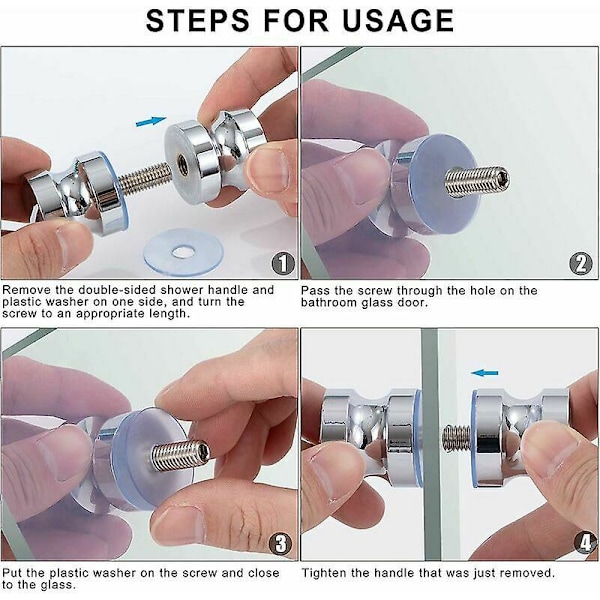 STEPS FOR USAGE

1

Remove the double-sided shower handle and plastic washer on one side, and turn the screw to an appropriate length.

2

Pass the screw through the hole on the bathroom glass door.

3

Put the plastic washer on the screw and close to the glass.

4

Tighten the handle that was just removed.