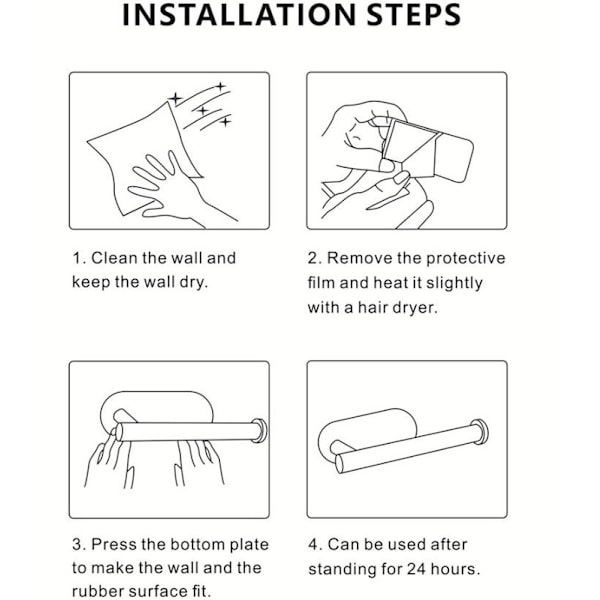 INSTALLATION STEPS

1. Clean the wall and keep the wall dry.

2. Remove the protective film and heat it slightly with a hair dryer.

3. Press the bottom plate to make the wall and the rubber surface fit.

4. Can be used after standing for 24 hours.