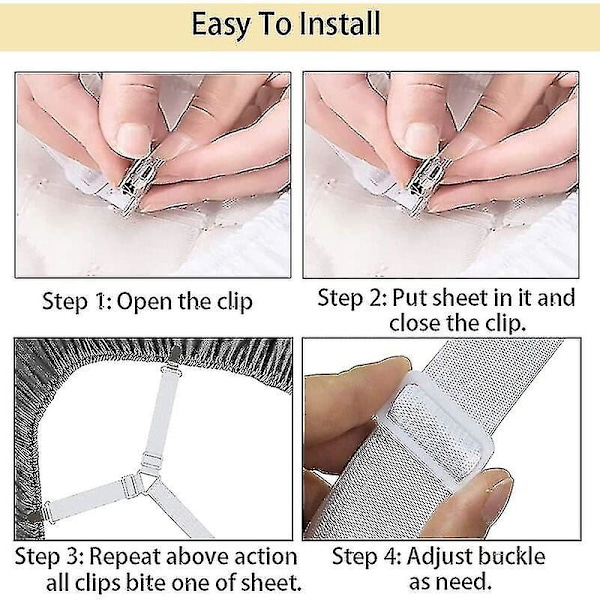 Easy To Install

Step 1: Open the clip

Step 2: Put sheet in it and close the clip.

Step 3: Repeat above action all clips bite one of sheet.

Step 4: Adjust buckle as need.