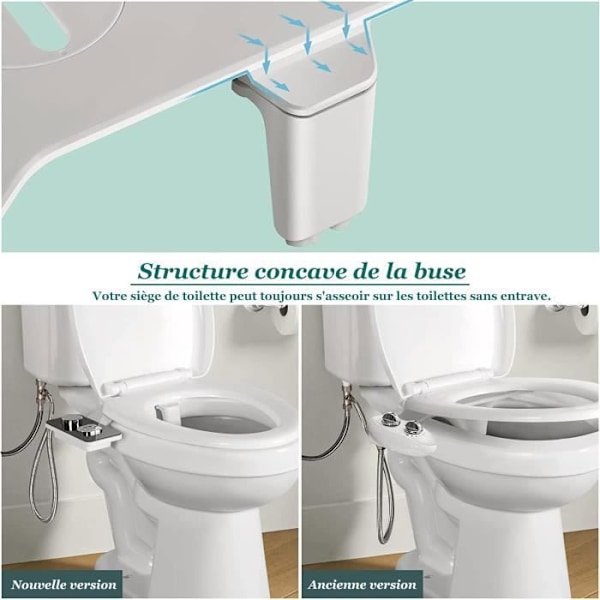 Structure concave de la buse

Votre siège de toilette peut toujours s'asseoir sur les toilettes sans entrave.

Nouvelle version

Ancienne version