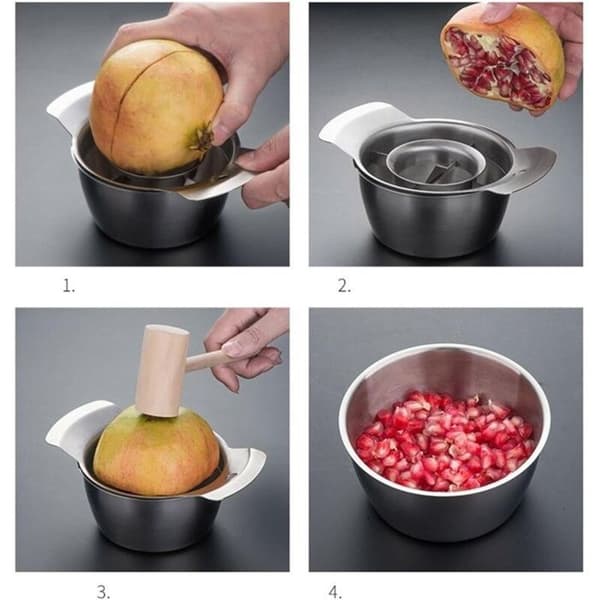 1.

2.

3.

4.