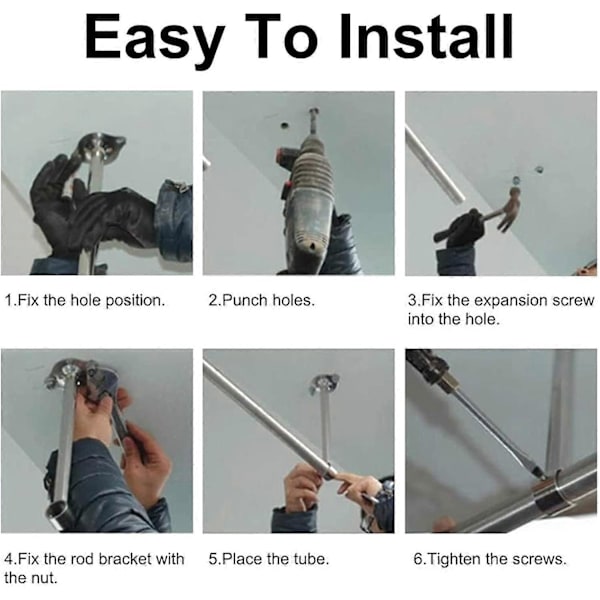 Easy To Install

1.Fix the hole position.

2.Punch holes.

3.Fix the expansion screw into the hole.

4.Fix the rod bracket with the nut.

5.Place the tube.

6.Tighten the screws.