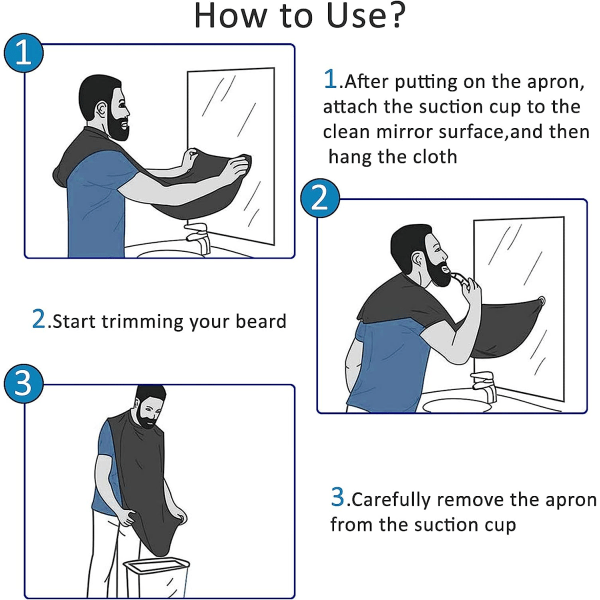 How to Use?

1

1.After putting on the apron, attach the suction cup to the clean mirror surface,and then hang the cloth

2

2.Start trimming your beard

3

3.Carefully remove the apron from the suction cup