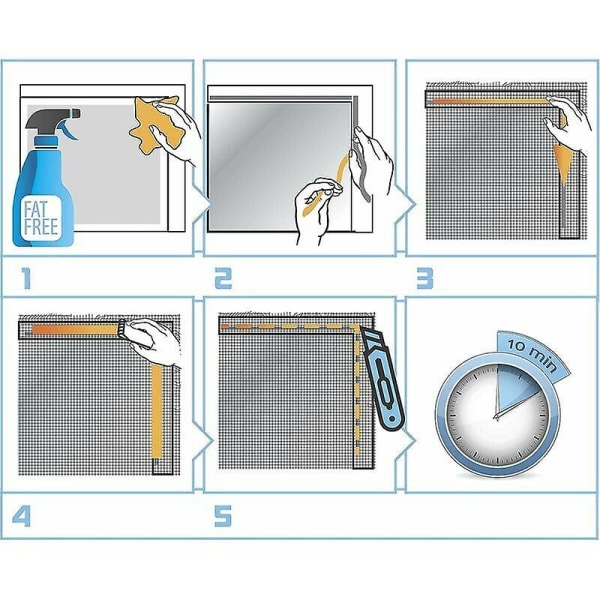 FAT FREE

1

2

3

4

5

10 min