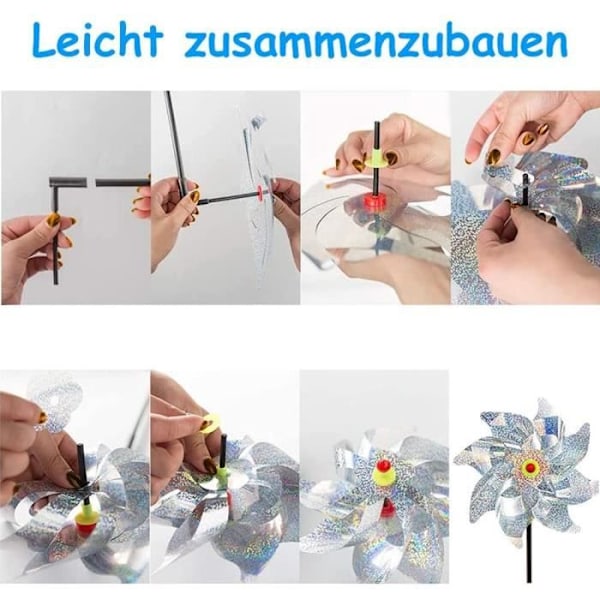 Leicht zusammenzubauen