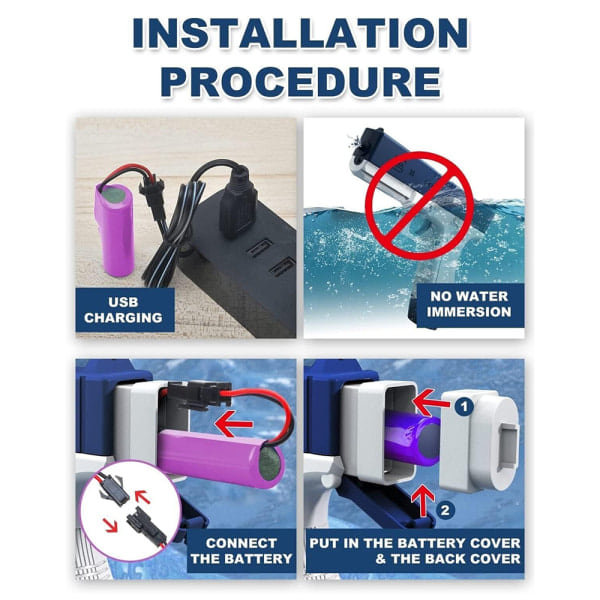 INSTALLATION PROCEDURE

USB CHARGING

NO WATER IMMERSION

CONNECT THE BATTERY

1

2

PUT IN THE BATTERY COVER & THE BACK COVER