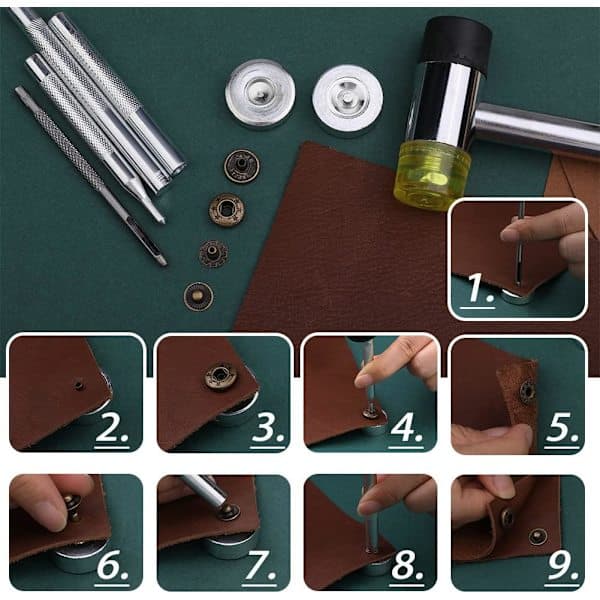 1.

2.

3.

4.

5.

6.

7.

8.

9.