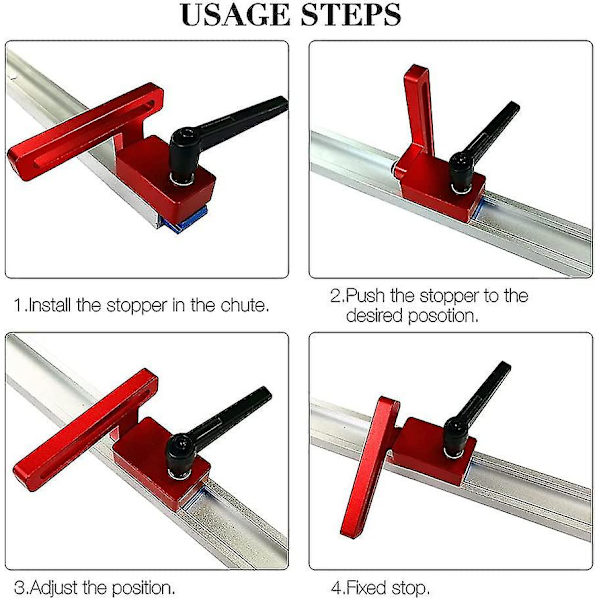 USAGE STEPS

1.Install the stopper in the chute.

2.Push the stopper to the desired posotion.

3.Adjust the position.

4.Fixed stop.