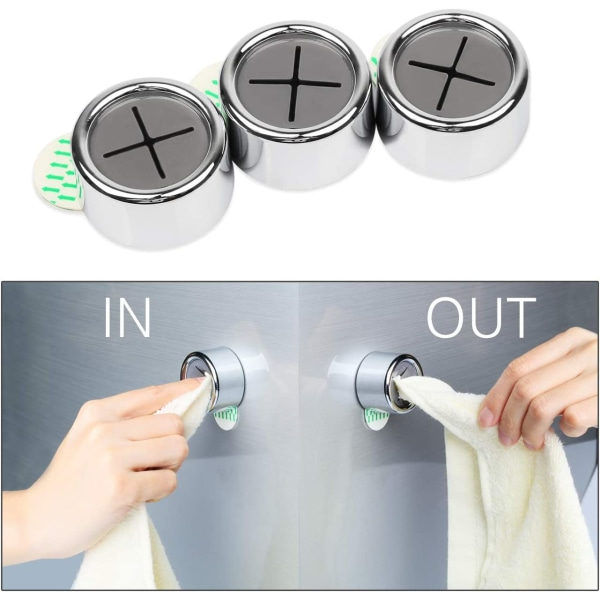 IN

OUT