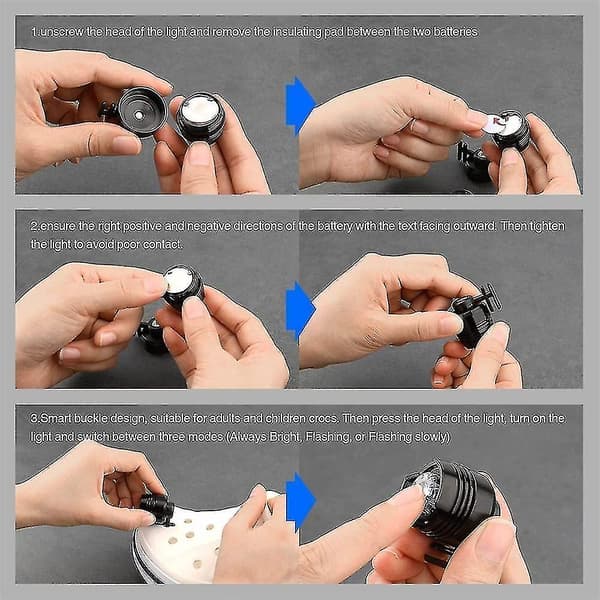 1.unscrew the head of the light and remove the insulating pad between the two batteries

2.ensure the right positive and negative directions of the battery with the text facing outward. Then tighten the light to avoid poor contact.

3.Smart buckle design, suitable for adults and children crocs. Then press the head of the light, turn on the light and switch between three modes (Always Bright, Flashing, or Flashing slowly)