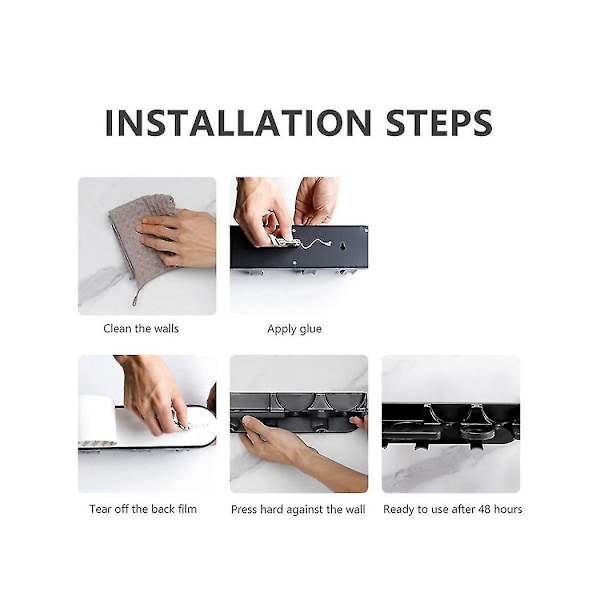 INSTALLATION STEPS

Clean the walls

Apply glue

Tear off the back film

Press hard against the wall

Ready to use after 48 hours