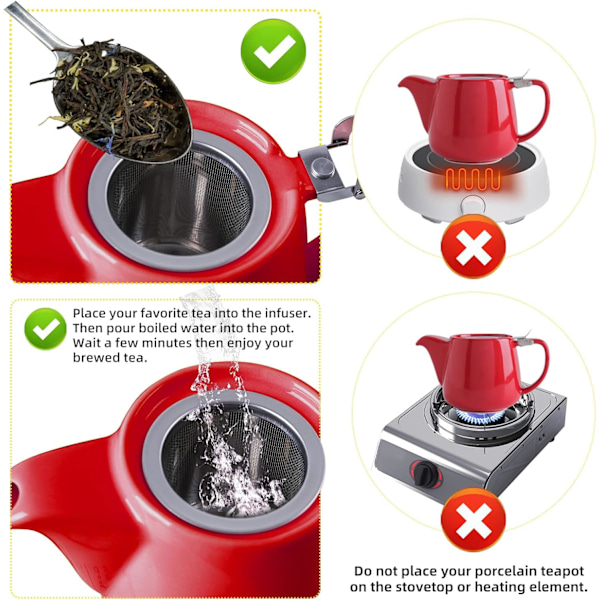 Place your favorite tea into the infuser. Then pour boiled water into the pot. Wait a few minutes then enjoy your brewed tea.

Do not place your porcelain teapot on the stovetop or heating element.