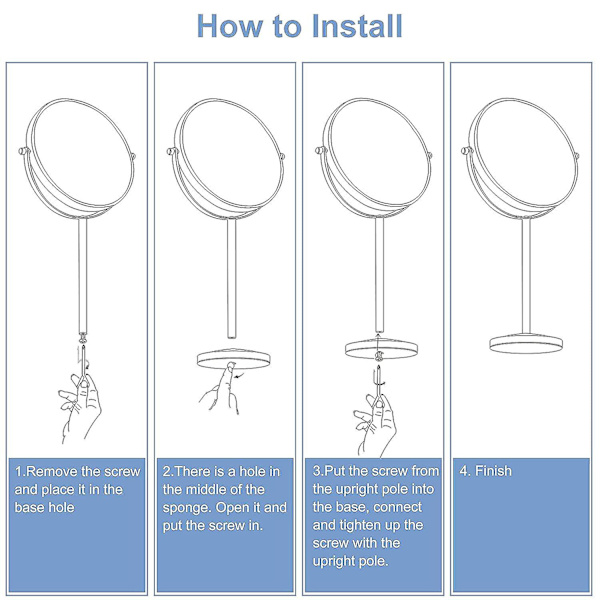 How to Install

1.Remove the screw and place it in the base hole

2.There is a hole in the middle of the sponge. Open it and put the screw in.

3.Put the screw from the upright pole into the base, connect and tighten up the screw with the upright pole.

4. Finish