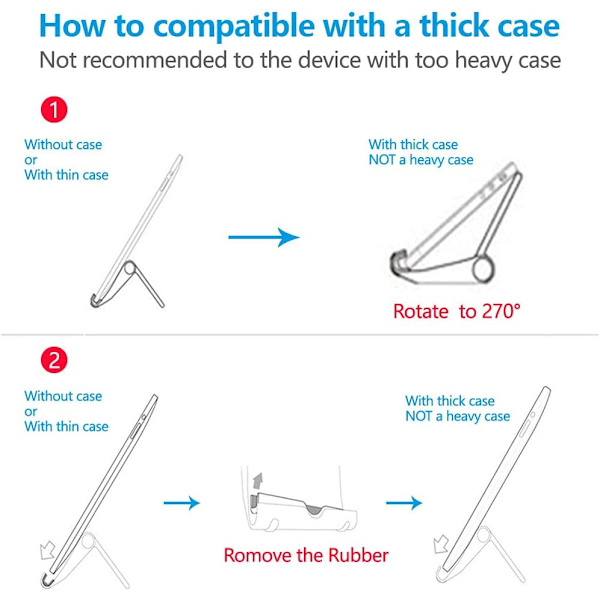 How to compatible with a thick case
Not recommended to the device with too heavy case

1

Without case
or
With thin case

With thick case
NOT a heavy case

Rotate to 270°

2

Without case
or
With thin case

Romove the Rubber

With thick case
NOT a heavy case