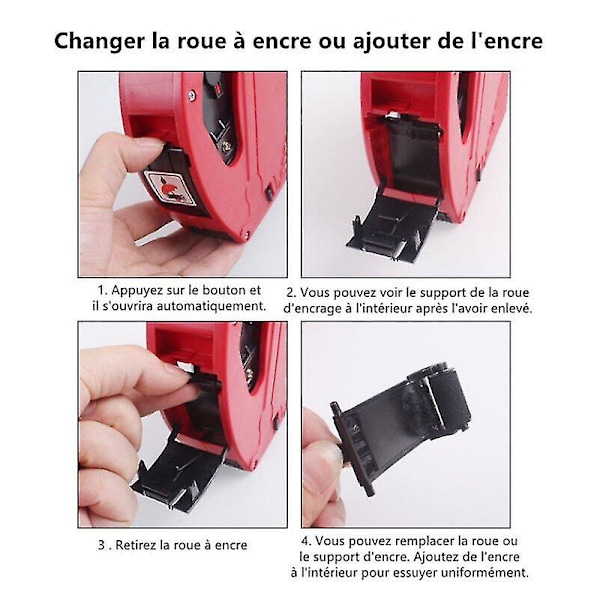 Changer la roue à encre ou ajouter de l'encre

1. Appuyez sur le bouton et il s'ouvrira automatiquement.

2. Vous pouvez voir le support de la roue d'encrage à l'intérieur après l'avoir enlevé.

3 . Retirez la roue à encre

4. Vous pouvez remplacer la roue ou le support d'encre. Ajoutez de l'encre à l'intérieur pour essuyer uniformément.