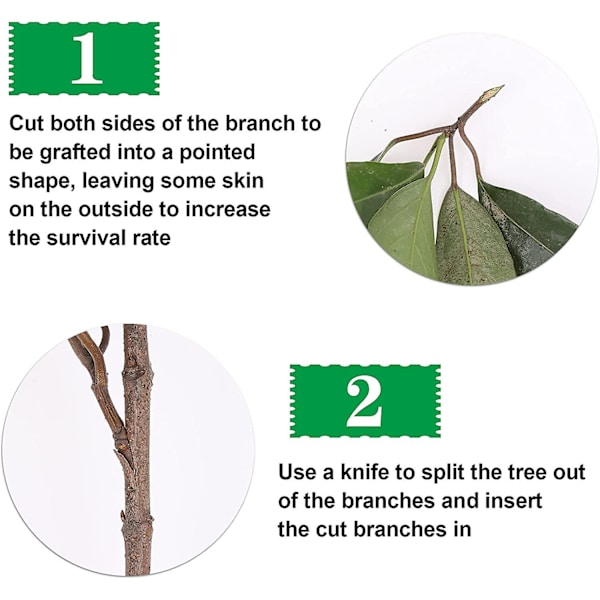 1

Cut both sides of the branch to be grafted into a pointed shape, leaving some skin on the outside to increase the survival rate

2

Use a knife to split the tree out of the branches and insert the cut branches in