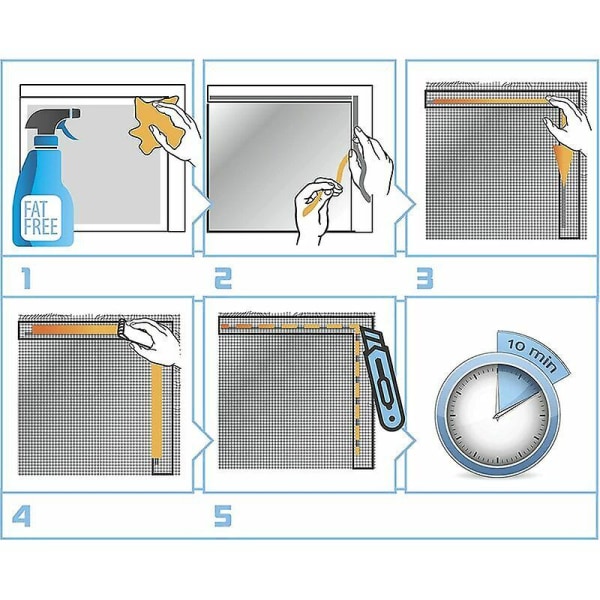 FAT FREE

1

2

3

4

5

10 min