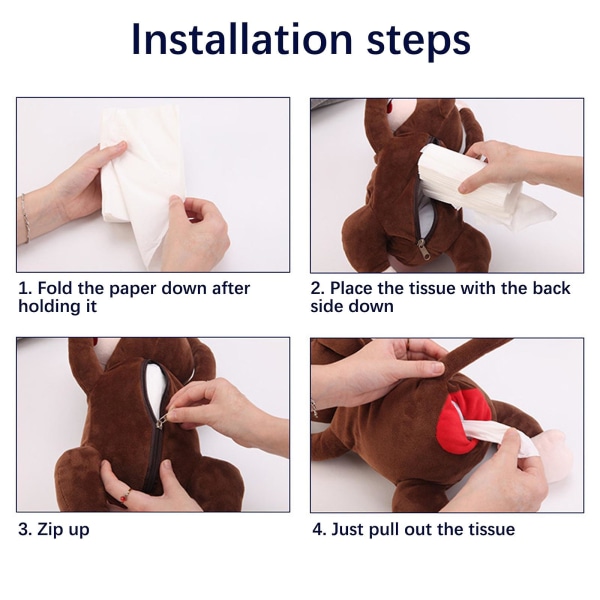 Installation steps

1. Fold the paper down after holding it

2. Place the tissue with the back side down

3. Zip up

4. Just pull out the tissue