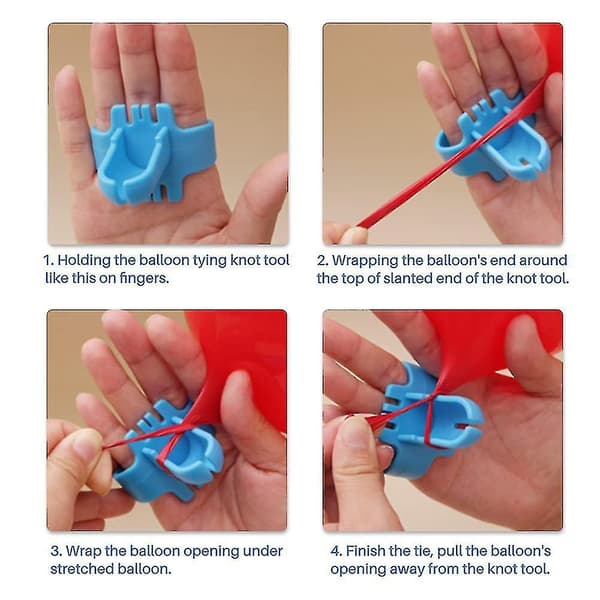 1. Holding the balloon tying knot tool like this on fingers.

2. Wrapping the balloon's end around the top of slanted end of the knot tool.

3. Wrap the balloon opening under stretched balloon.

4. Finish the tie, pull the balloon's opening away from the knot tool.