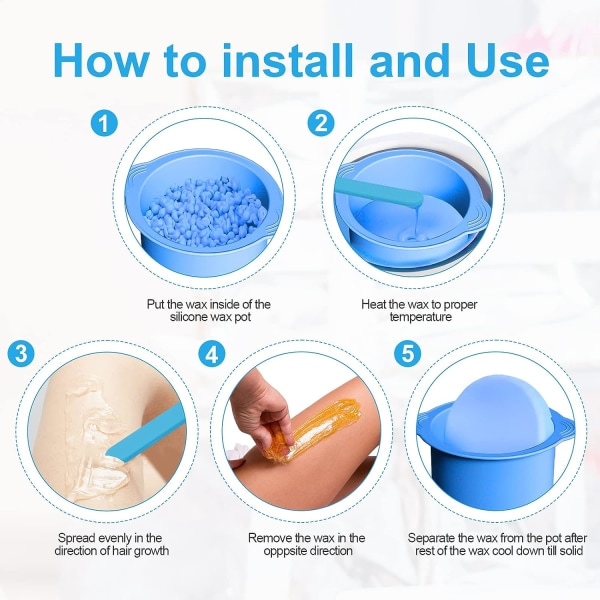 How to install and Use

1

Put the wax inside of the silicone wax pot

2

Heat the wax to proper temperature

3

Spread evenly in the direction of hair growth

4

Remove the wax in the opppsite direction

5

Separate the wax from the pot after rest of the wax cool down till solid