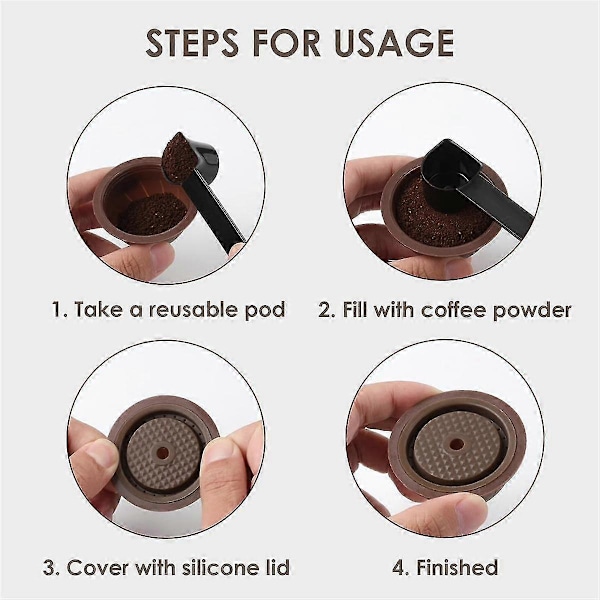 STEPS FOR USAGE

1. Take a reusable pod

2. Fill with coffee powder

3. Cover with silicone lid

4. Finished