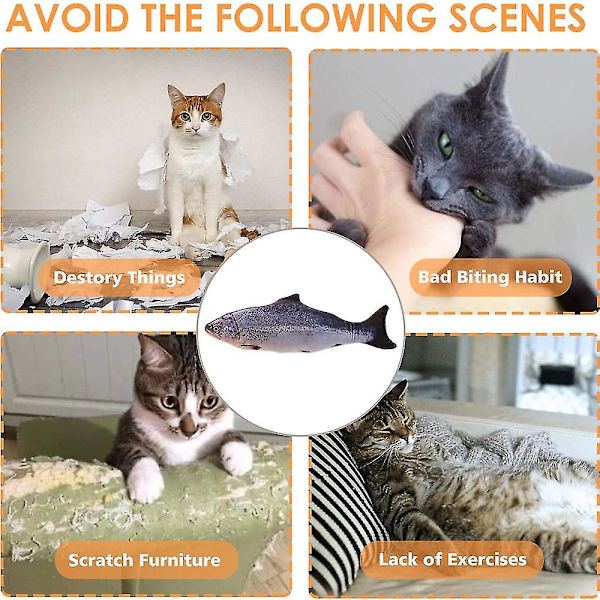 AVOID THE FOLLOWING SCENES

Destory Things

Bad Biting Habit

Scratch Furniture

Lack of Exercises