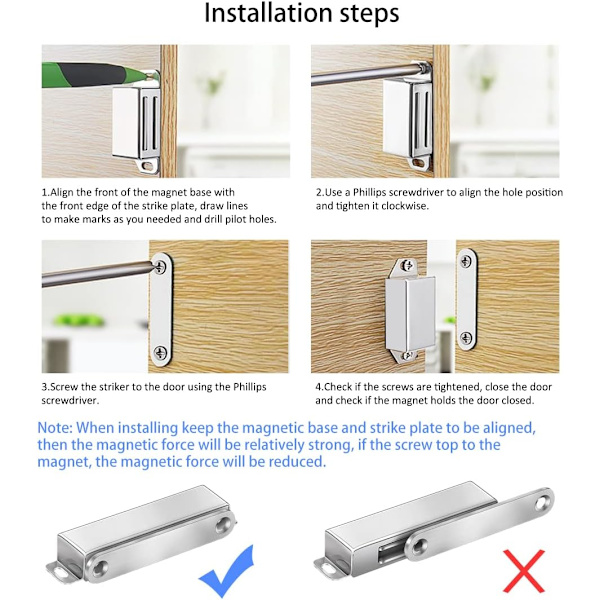 Installation steps

1.Align the front of the magnet base with the front edge of the strike plate, draw lines to make marks as you needed and drill pilot holes.

2.Use a Phillips screwdriver to align the hole position and tighten it clockwise.

3.Screw the striker to the door using the Phillips screwdriver.

4.Check if the screws are tightened, close the door and check if the magnet holds the door closed.

Note: When installing keep the magnetic base and strike plate to be aligned, then the magnetic force will be relatively strong, if the screw top to the magnet, the magnetic force will be reduced.