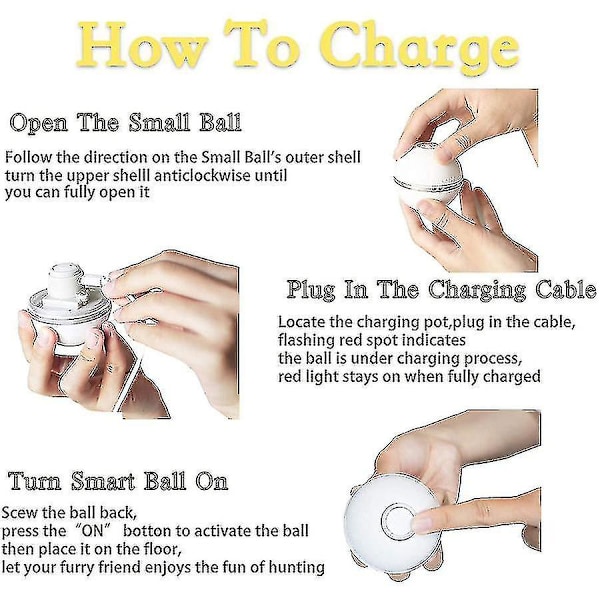 How To Charge

Open The Small Ball

Follow the direction on the Small Ball's outer shell turn the upper shelll anticlockwise until you can fully open it

Plug In The Charging Cable

Locate the charging pot,plug in the cable, flashing red spot indicates the ball is under charging process, red light stays on when fully charged

Turn Smart Ball On

Scew the ball back, press the "ON" botton to activate the ball then place it on the floor, let your furry friend enjoys the fun of hunting