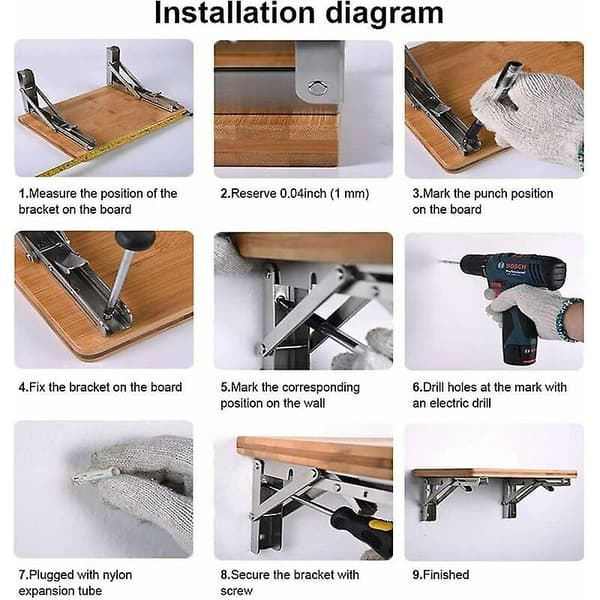 Installation diagram

1.Measure the position of the bracket on the board

2.Reserve 0.04inch (1 mm)

3.Mark the punch position on the board

4.Fix the bracket on the board

5.Mark the corresponding position on the wall

BOSCH Professional

6.Drill holes at the mark with an electric drill

7.Plugged with nylon expansion tube

8.Secure the bracket with screw

9.Finished