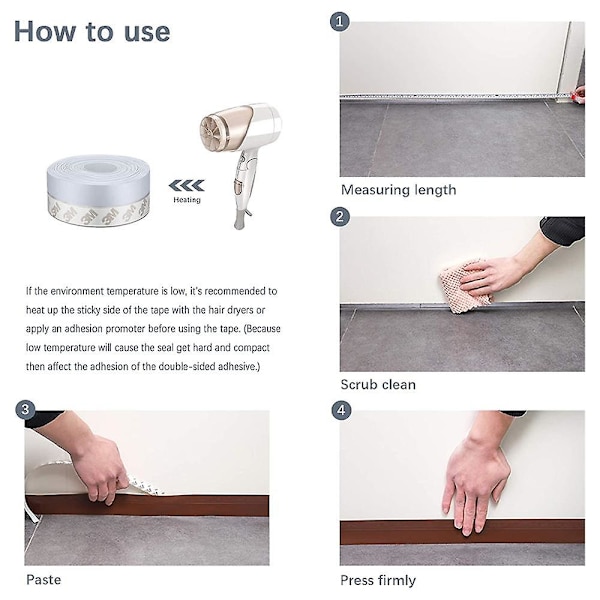 How to use

3M 3M 3M 3M

Heating

If the environment temperature is low, it's recommended to heat up the sticky side of the tape with the hair dryers or apply an adhesion promoter before using the tape. (Because low temperature will cause the seal get hard and compact then affect the adhesion of the double-sided adhesive.)

1

Measuring length

2

Scrub clean

3

Paste

4

Press firmly