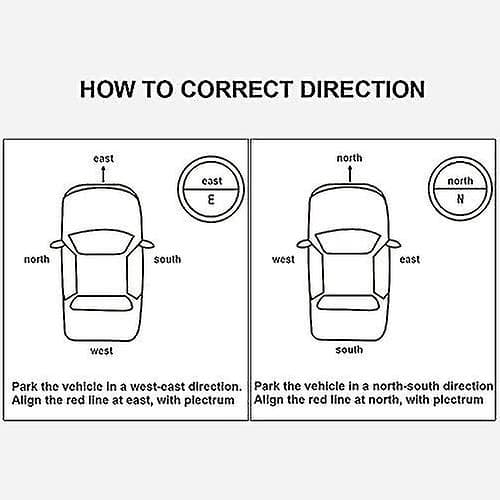 HOW TO CORRECT DIRECTION

east

east

E

north

south

west

Park the vehicle in a west-east direction.
Align the red line at east, with plectrum

north

north

N

west

east

south

Park the vehicle in a north-south direction
Align the red line at north, with plectrum