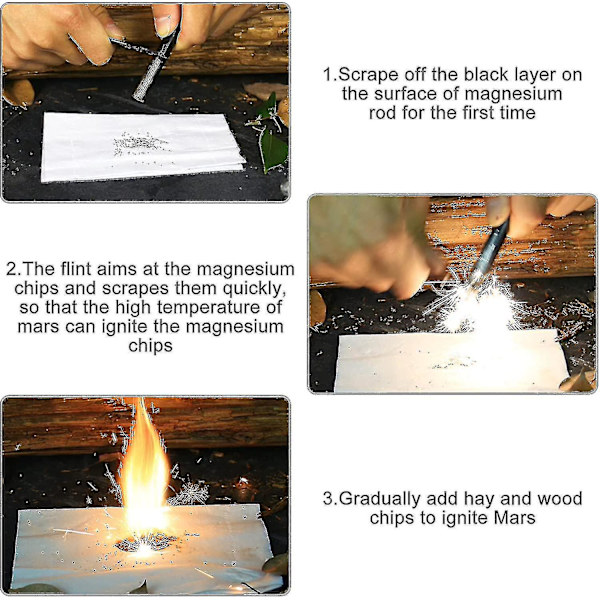 1.Scrape off the black layer on the surface of magnesium rod for the first time

2.The flint aims at the magnesium chips and scrapes them quickly, so that the high temperature of mars can ignite the magnesium chips

3.Gradually add hay and wood chips to ignite Mars