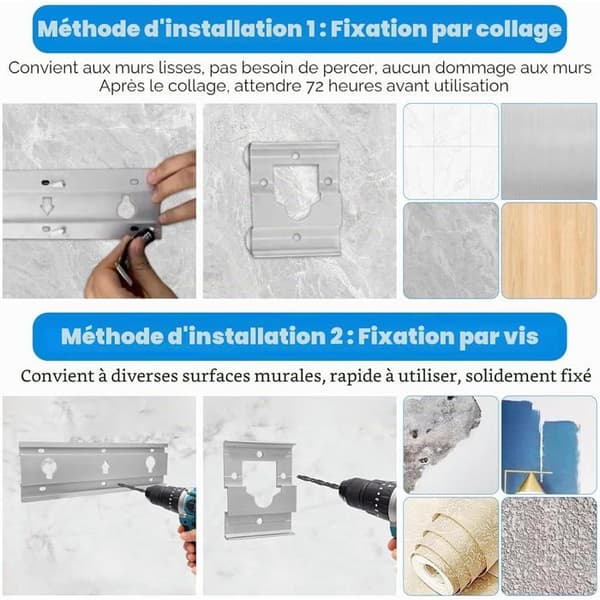 Méthode d'installation 1 : Fixation par collage

Convient aux murs lisses, pas besoin de percer, aucun dommage aux murs
Après le collage, attendre 72 heures avant utilisation

Méthode d'installation 2 : Fixation par vis

Convient à diverses surfaces murales, rapide à utiliser, solidement fixé