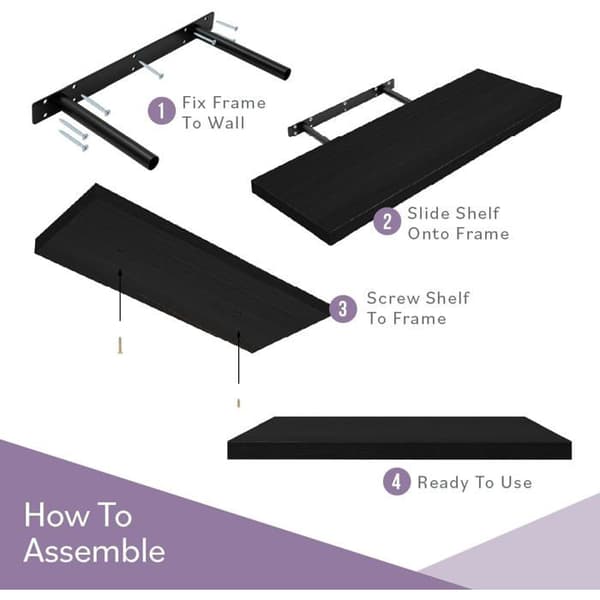 1 Fix Frame To Wall

2 Slide Shelf Onto Frame

3 Screw Shelf To Frame

4 Ready To Use

How To Assemble